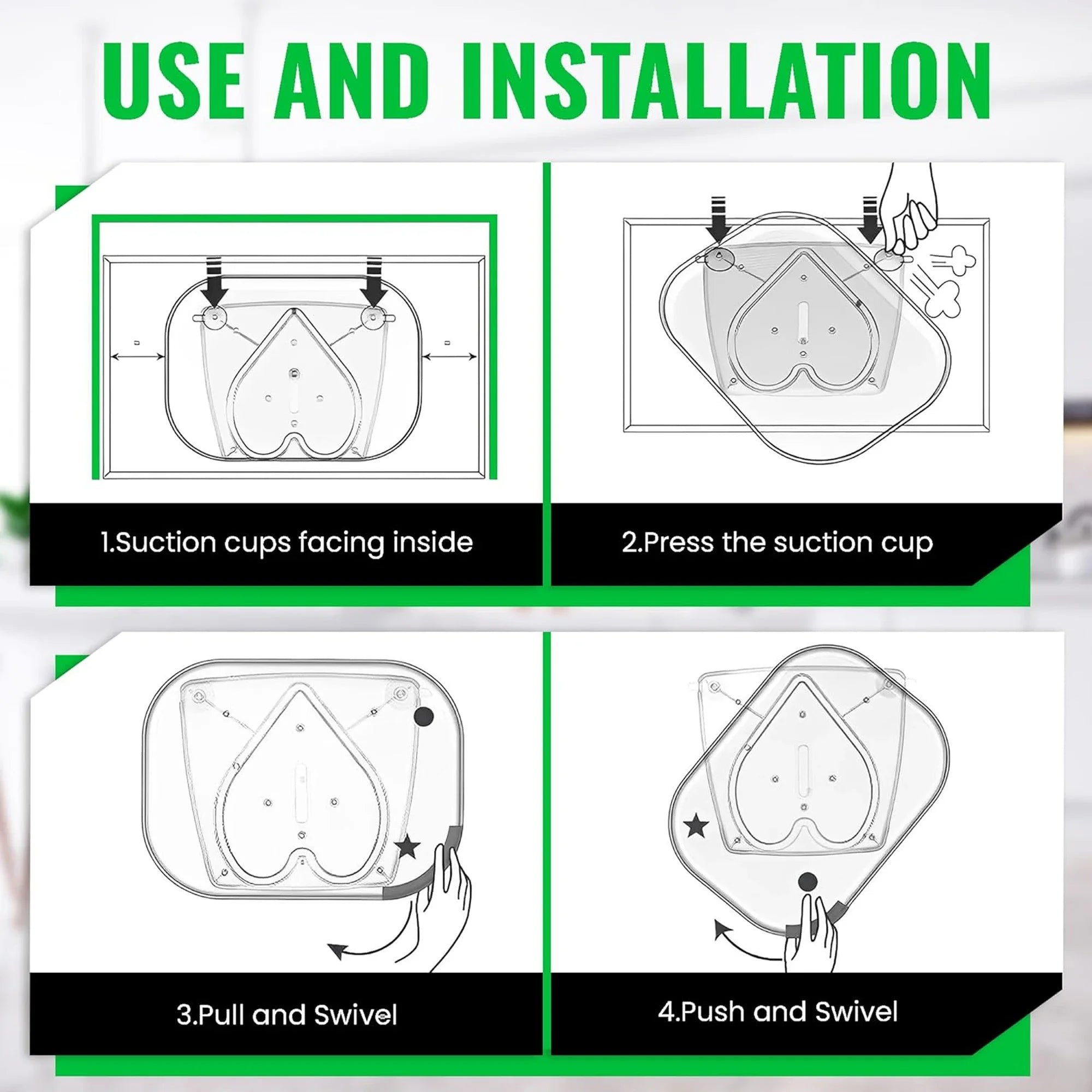 USE AND INSTALLATION

1.Suction cups facing inside

2.Press the suction cup

3.Pull and Swivel

4.Push and Swivel